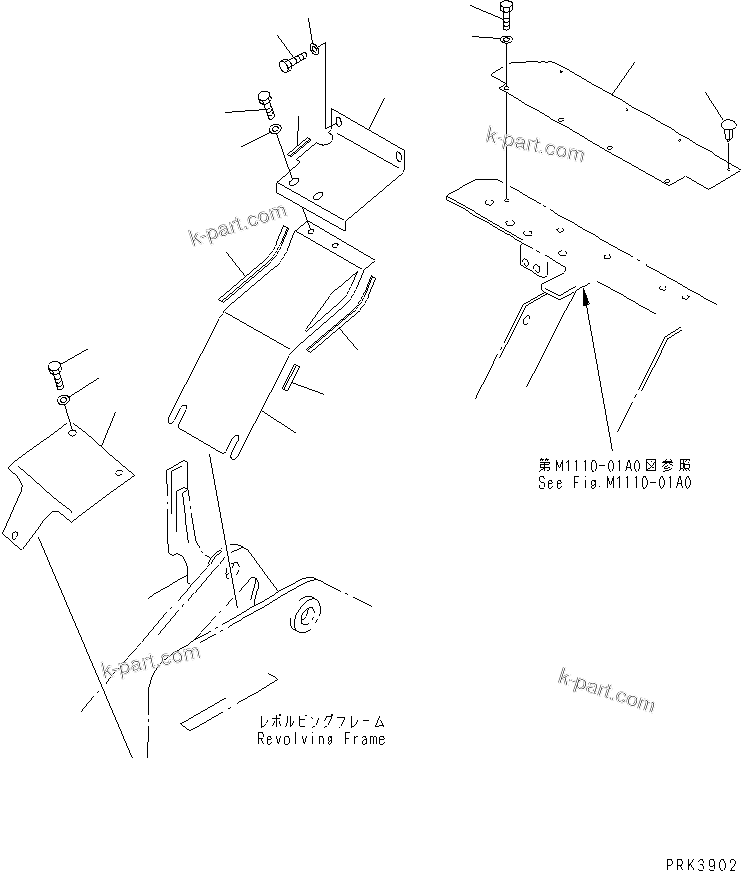 k-part.com

k-part.com

第M1110-01A0図参照
See Fig.M1110-01A0

k-part.com

k-part.com

レボルビングフレーム
Revolving Frame

PRK3902