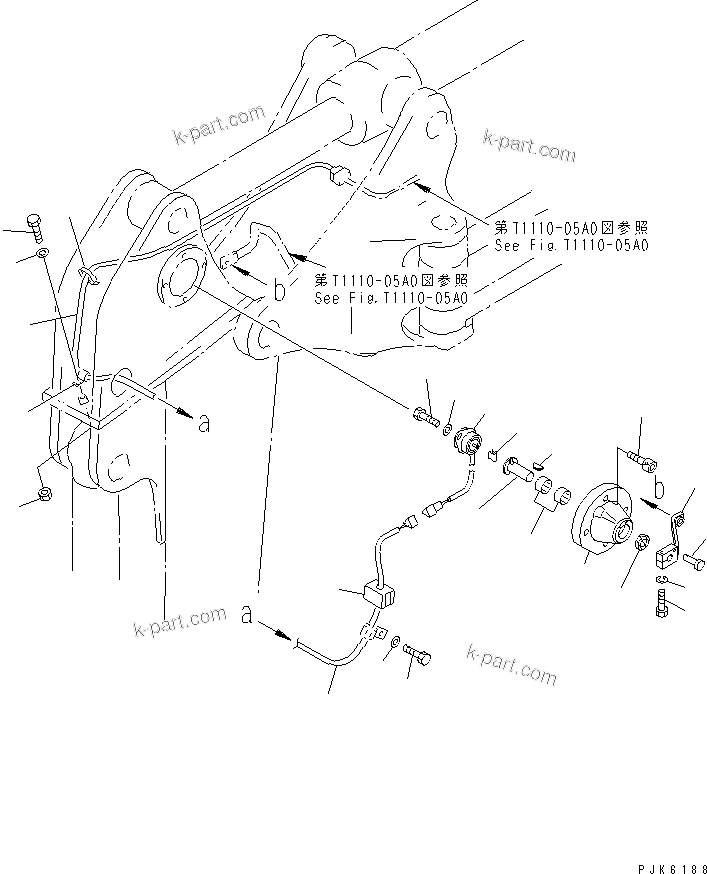 k-part.com

k-part.com

第T1110-05A0図参照
See Fig.T1110-05A0

第T1110-05A0図参照
See Fig.T1110-05A0

b

a

b

a

k-part.com

k-part.com

PJK6188