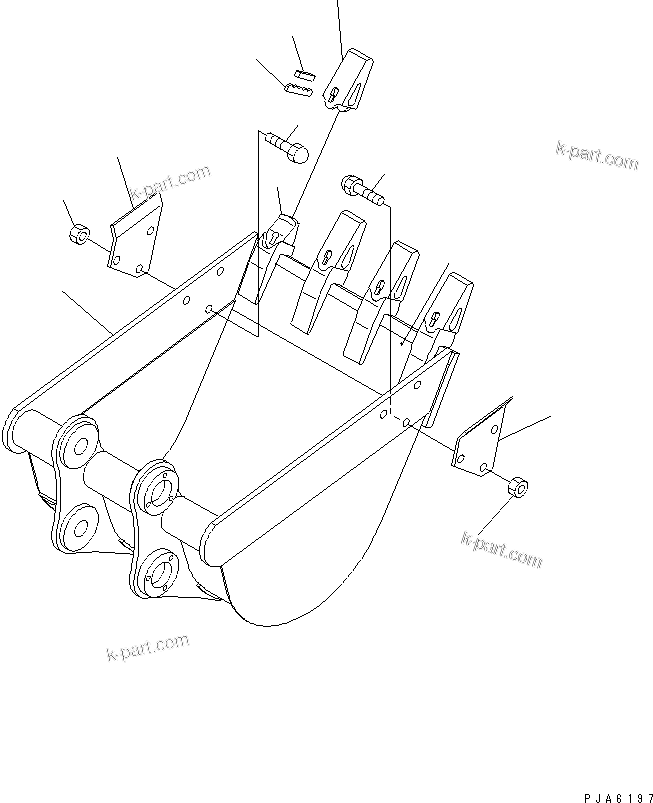 k-part.com

k-part.com

k-part.com

k-part.com

PJA6197