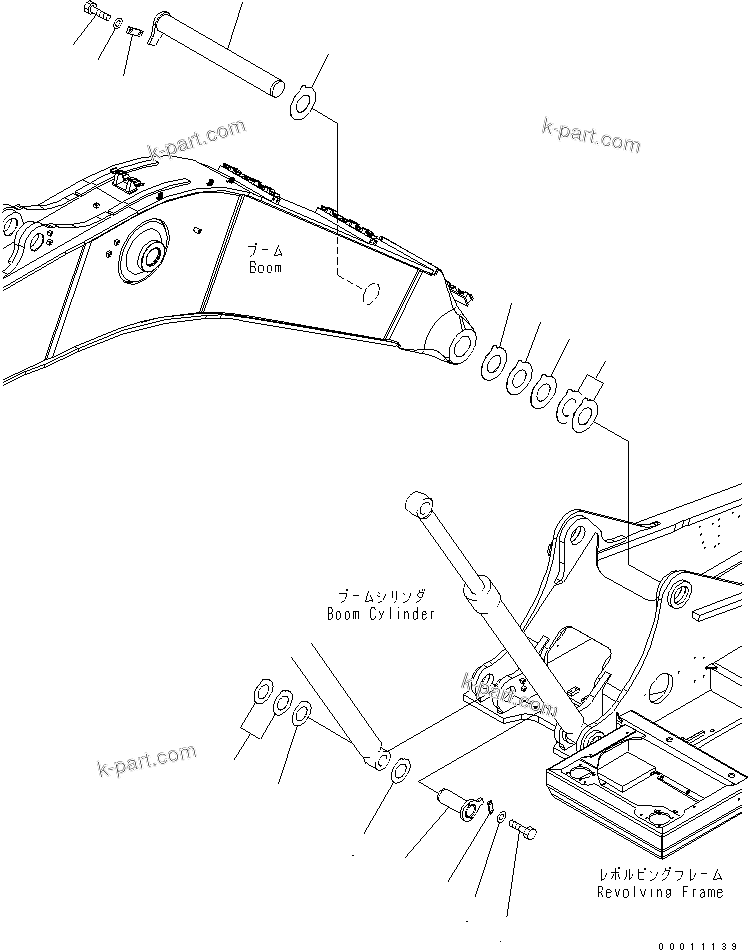 k-part.com

k-part.com

ブーム
Boom

ブームシリンダ
Boom Cylinder

k-part.com

k-part.com

レボルビングフレーム
Revolving Frame

00011139