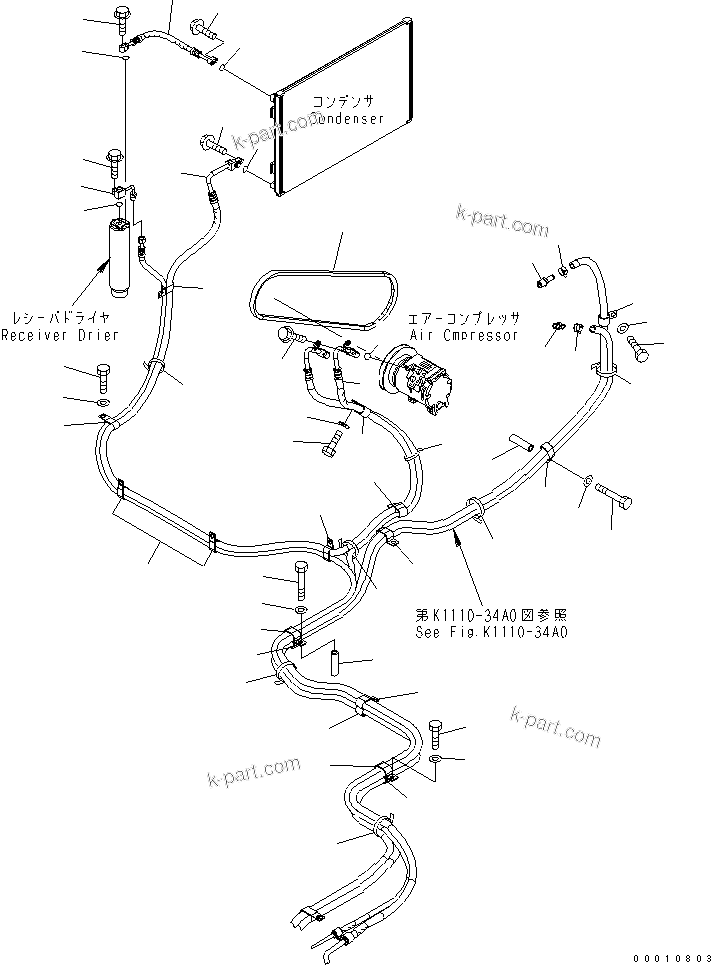 コンデンサ
Condenser

k-part.com

k-part.com

レシーバドライヤ
Receiver Drier

エアーコンプレッサ
Air Cmpressor

第K1110-34A0図参照
See Fig.K1110-34A0

k-part.com

k-part.com

00010803