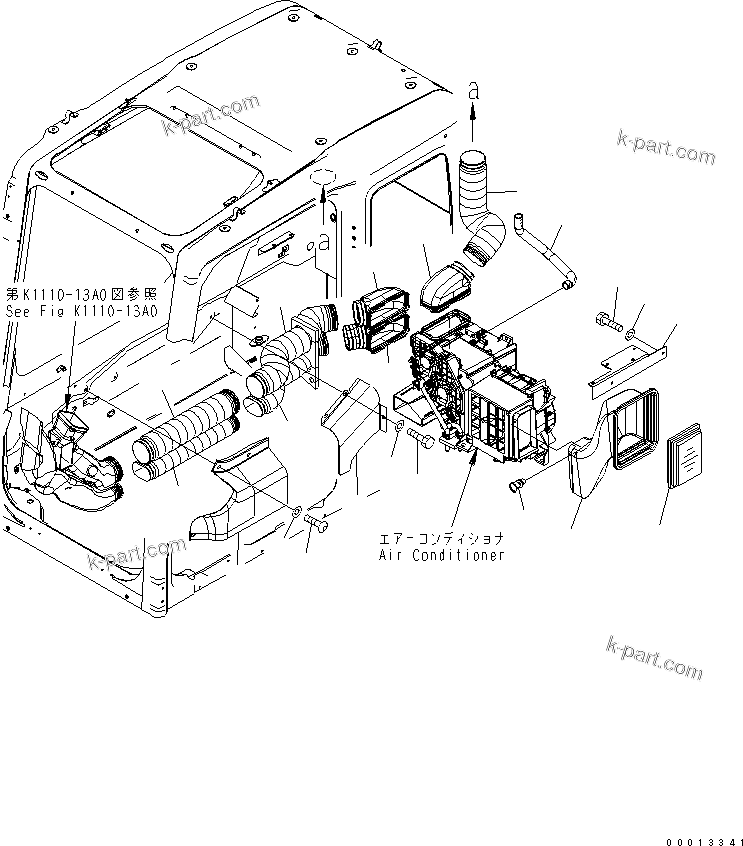 k-part.com

a

k-part.com

a

第K1110-13A0図参照
See Fig K1110-13A0

エアーコンディショナ
Air Conditioner

k-part.com

k-part.com

00013341