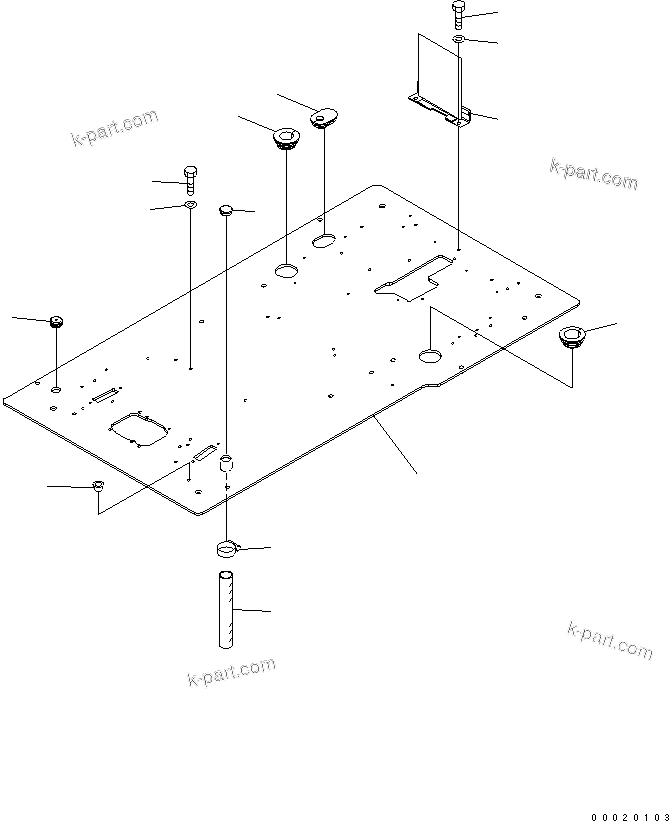 k-part.com

k-part.com

k-part.com

k-part.com

00020103