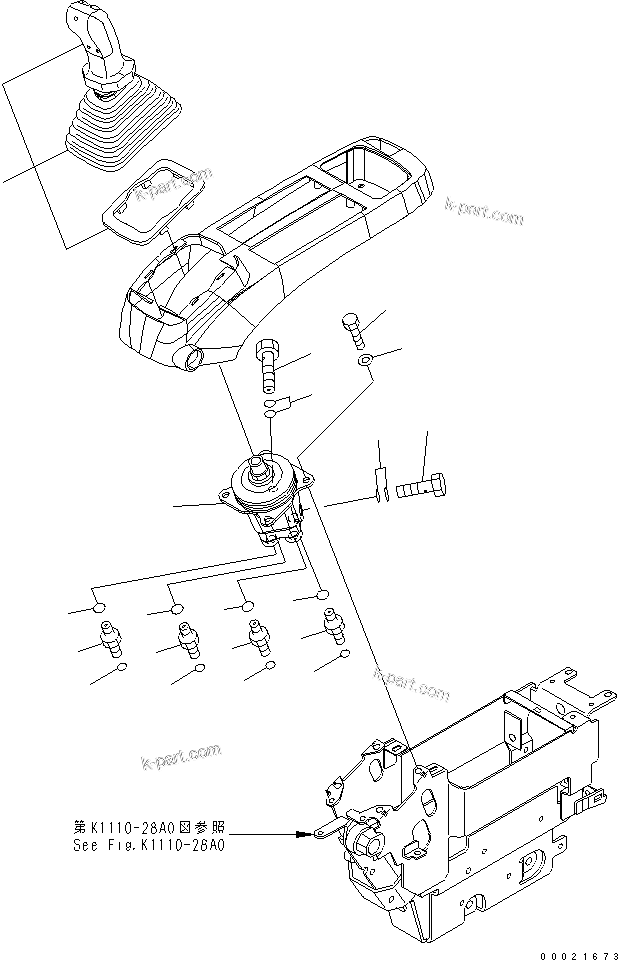 k-part.com

k-part.com

k-part.com

k-part.com

第K1110-28A0図参照
See Fig.K1110-28A0

00021673