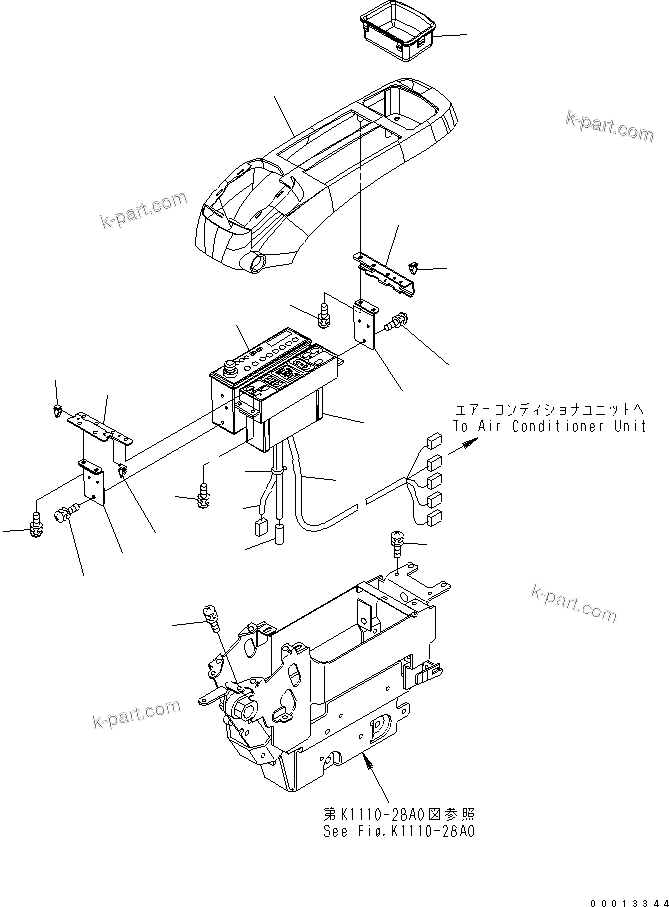 k-part.com

k-part.com

エアーコンディショナユニットへ
To Air Conditioner Unit

k-part.com

k-part.com

第K1110-28A0図参照
See Fig.K1110-28A0

00013344