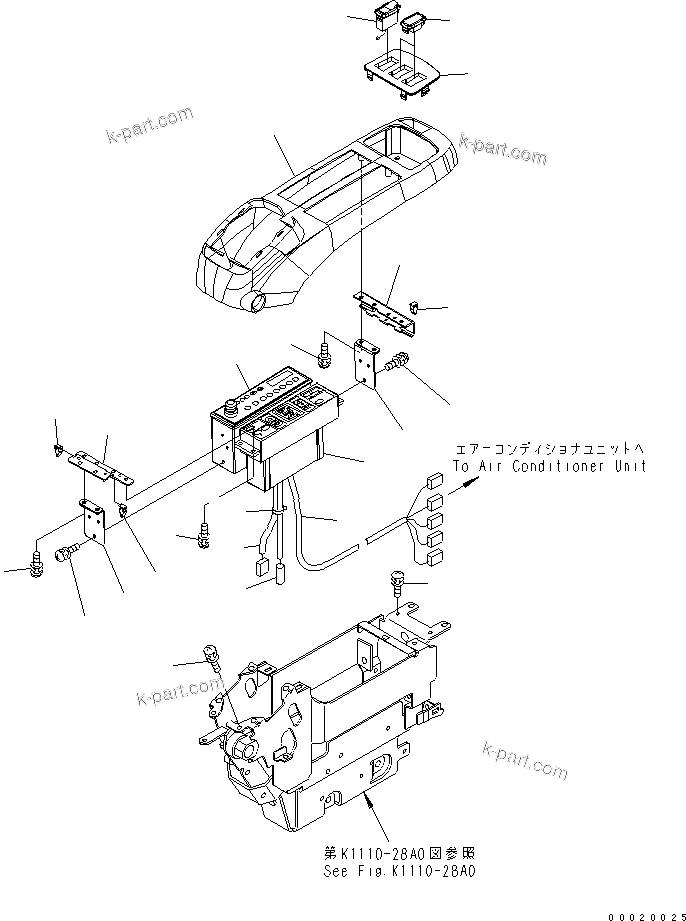 k-part.com

k-part.com

エアーコンディショナユニットへ
To Air Conditioner Unit

k-part.com

k-part.com

第K1110-28A0図参照
See Fig.K1110-28A0

00020025