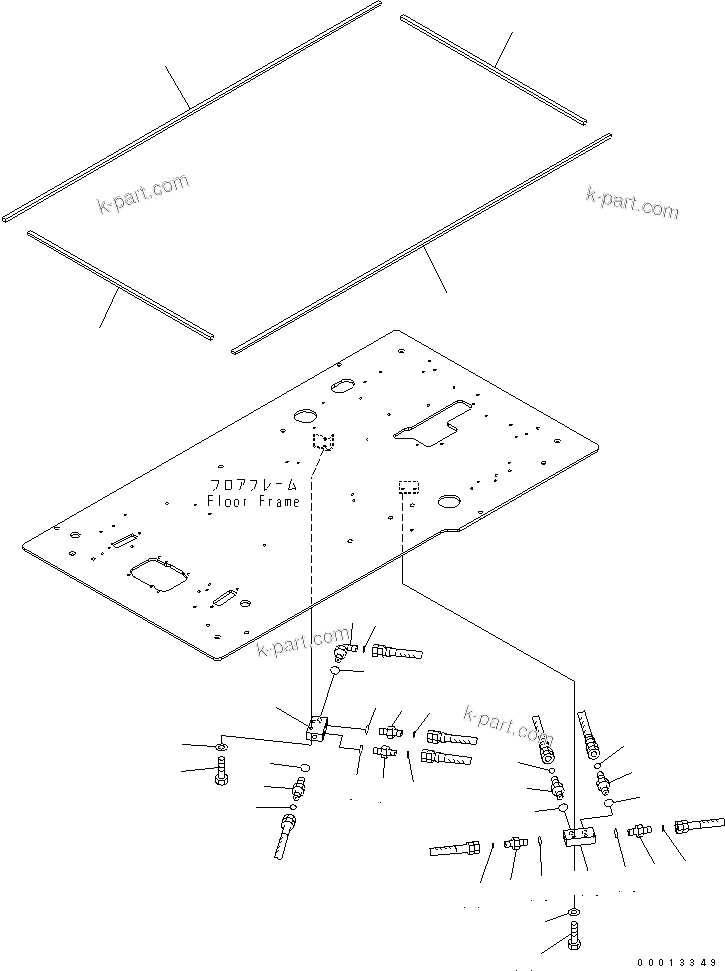 k-part.com
k-part.com
フロアフレーム
Floor Frame
k-part.com
k-part.com
00013349