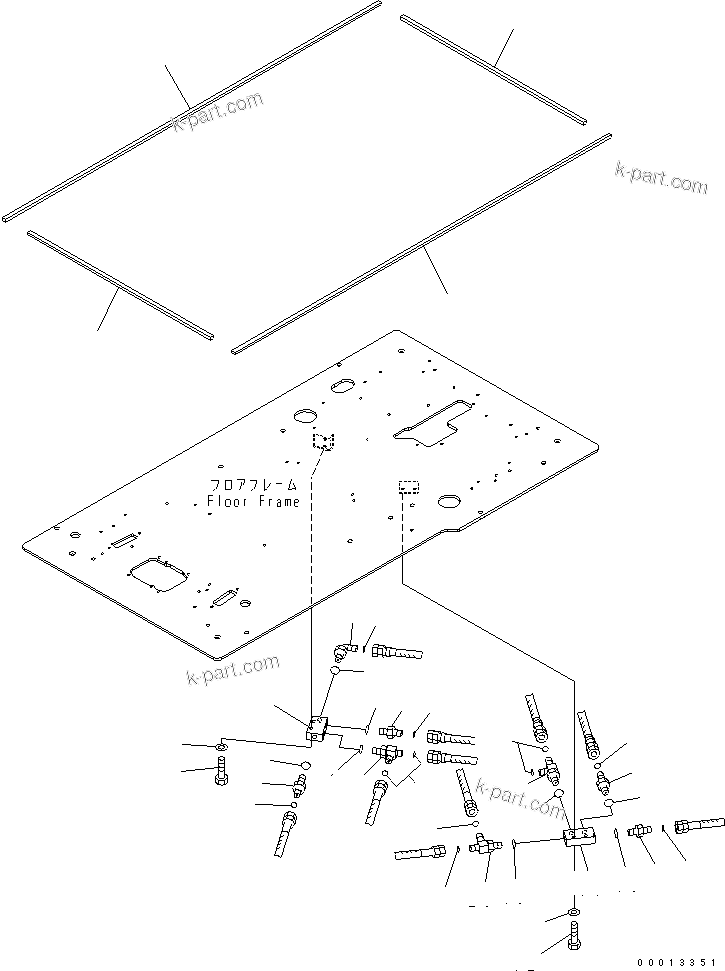 k-part.com

k-part.com

フロアフレーム
Floor Frame

k-part.com

k-part.com

00013351