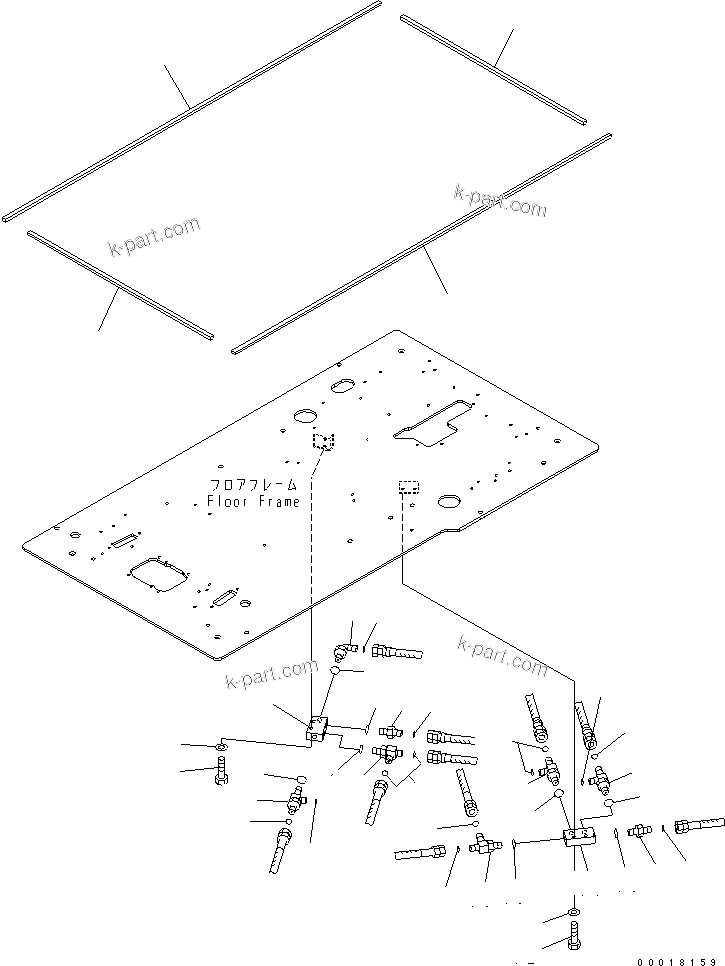 k-part.com

k-part.com

フロアフレーム
Floor Frame

k-part.com

k-part.com

00018159