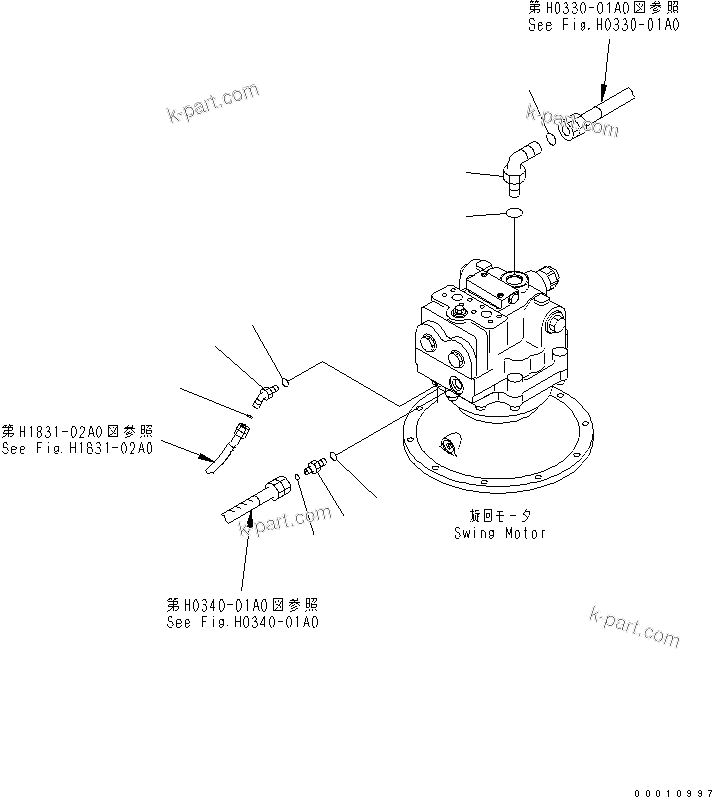 第H0330-01A0図参照
See Fig.H0330-01A0

k-part.com

k-part.com

第H1831-02A0図参照
See Fig.H1831-02A0

k-part.com

旋回モータ
Swing Motor

第H0340-01A0図参照
See Fig.H0340-01A0

k-part.com

00010997