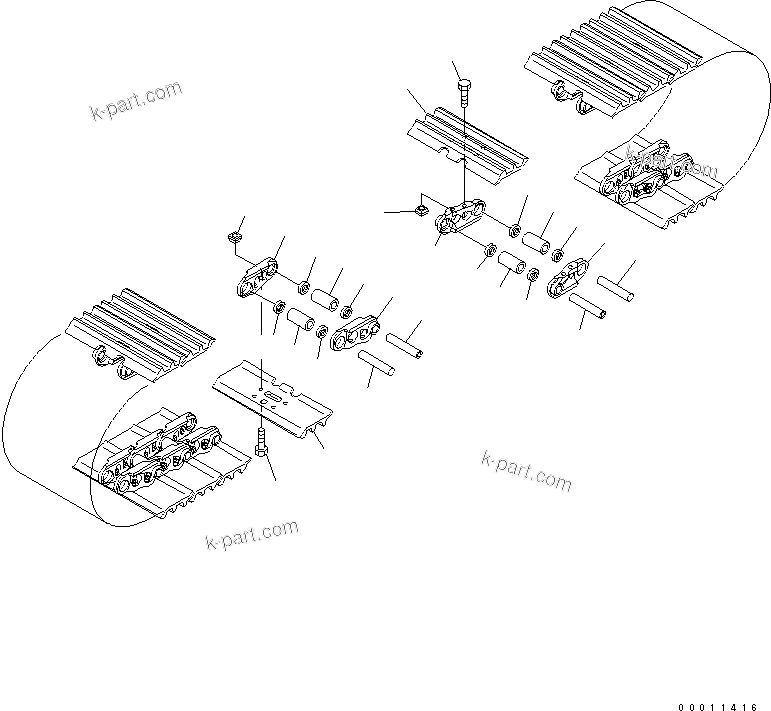 k-part.com

k-part.com

k-part.com

k-part.com

00011416