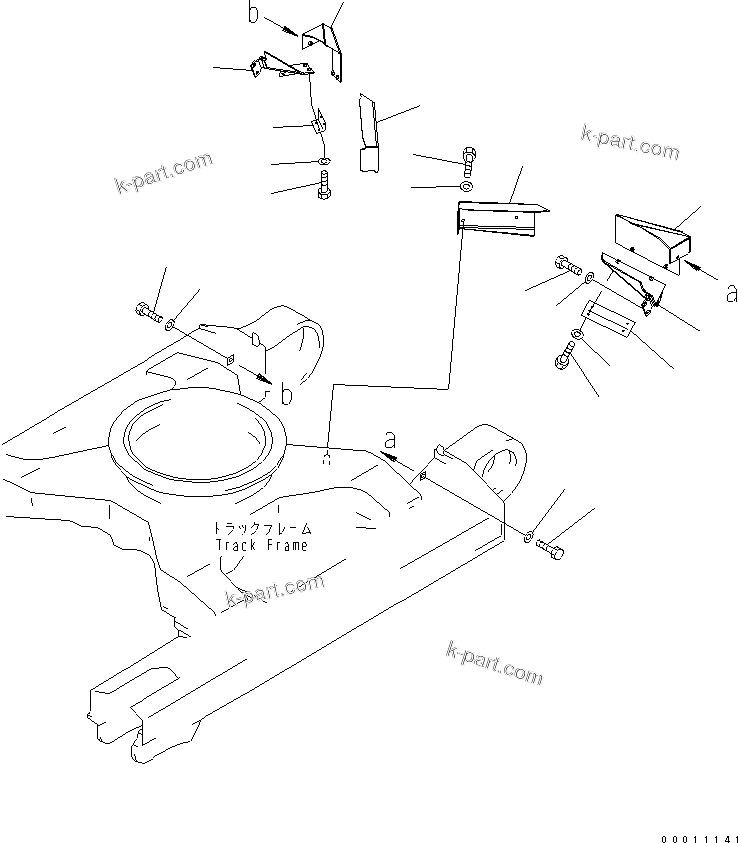 b

k-part.com

k-part.com

a

b

a

トラックフレーム
Track Frame

k-part.com

k-part.com

00011141