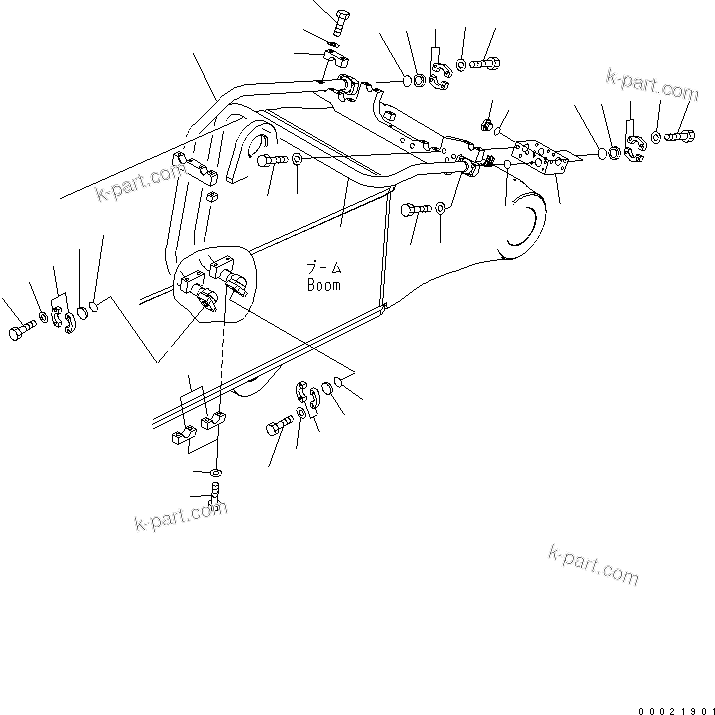 k-part.com

k-part.com

ブーム
Boom

k-part.com

k-part.com

00021901