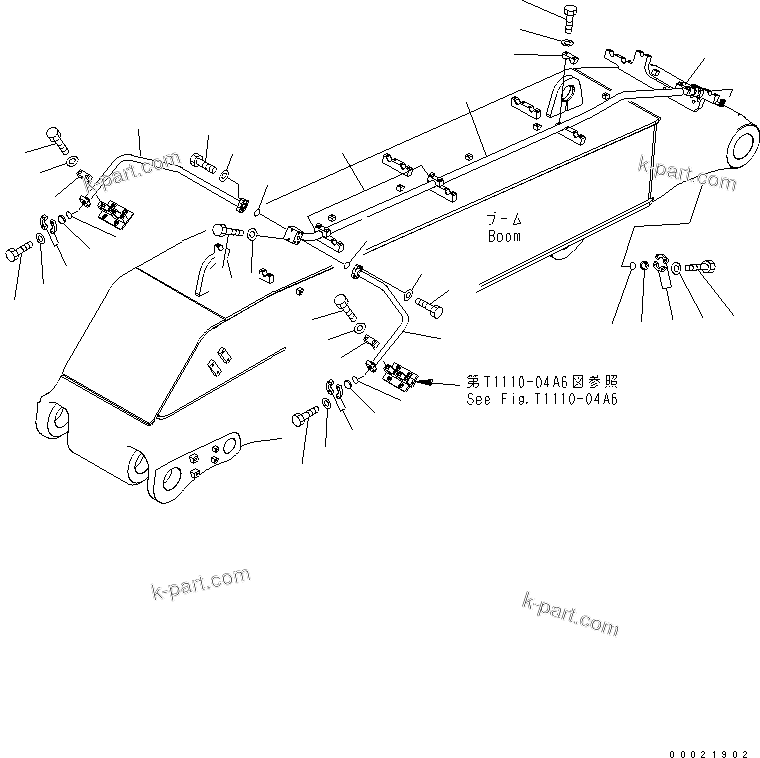 k-part.com

k-part.com

ブーム
Boom

第T1110-04A6図参照
See Fig.T1110-04A6

k-part.com

k-part.com

00021902