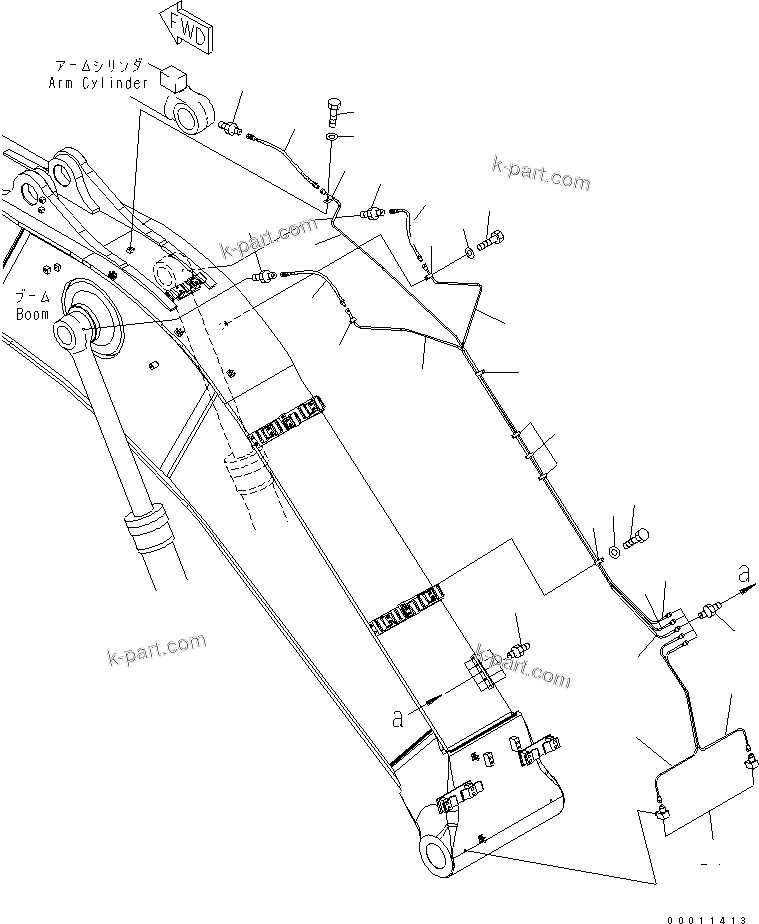 FWD

アームシリンダ
Arm Cylinder

k-part.com

k-part.com

ブーム
Boom

a

k-part.com

k-part.com

a

00011413