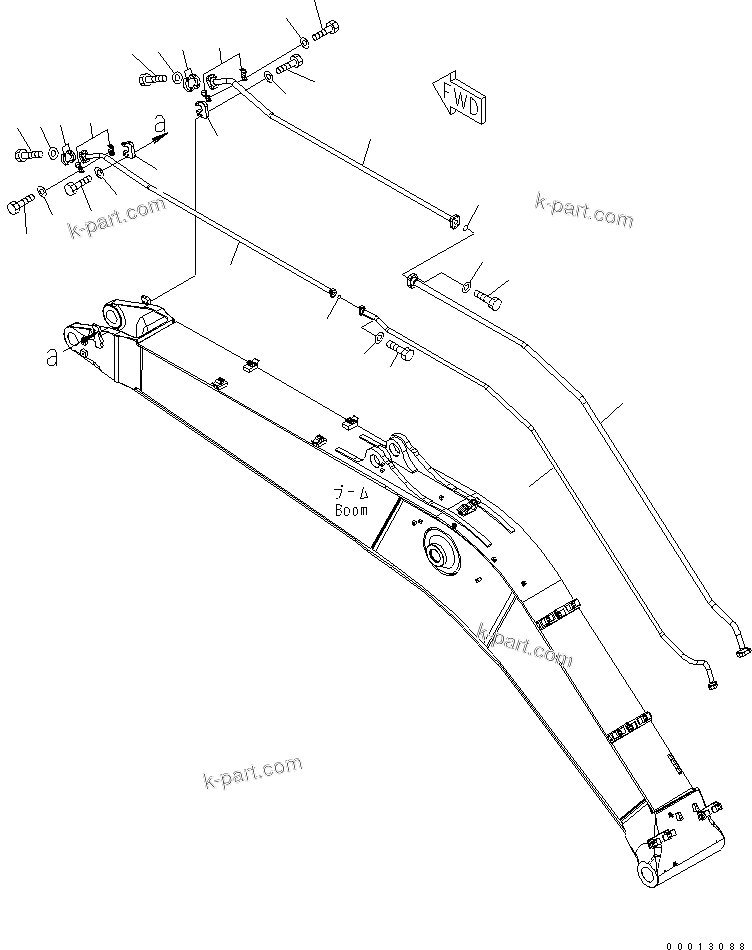 FWD

a

k-part.com

k-part.com

a

ブーム
Boom

k-part.com

k-part.com

00013088