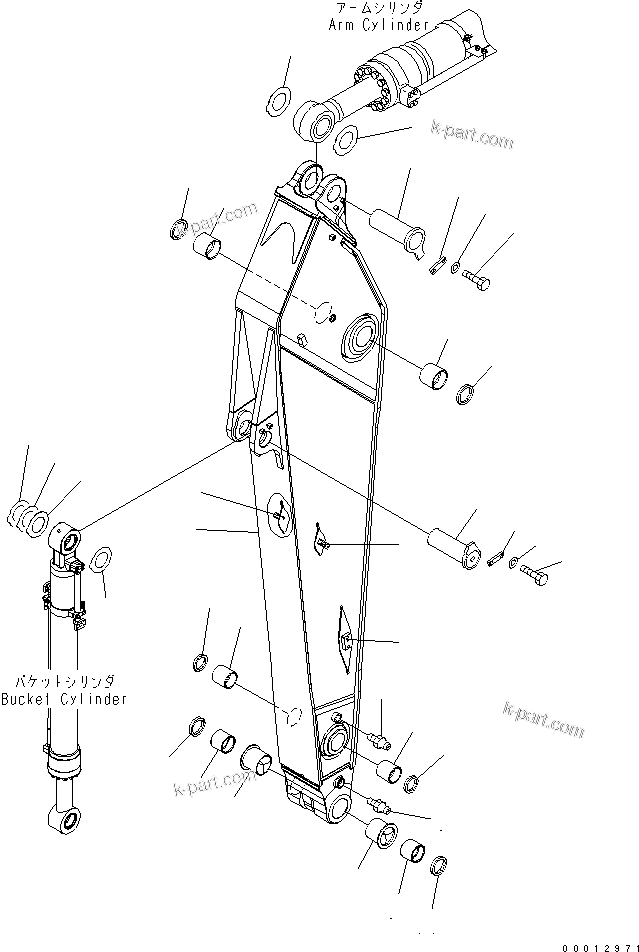 アームシリンダ
Arm Cylinder

k-part.com

k-part.com

バケットシリンダ
Bucket Cylinder

k-part.com

k-part.com

00012971