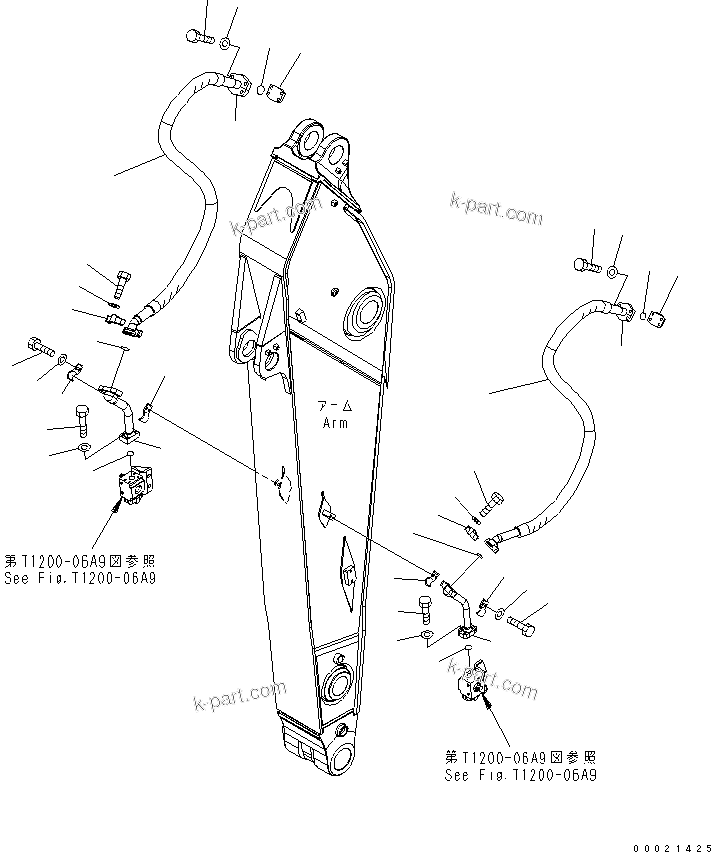 k-part.com

k-part.com

アーム
Arm

第T1200-06A9図参照
See Fig.T1200-06A9

k-part.com

k-part.com

第T1200-06A9図参照
See Fig.T1200-06A9

00021425