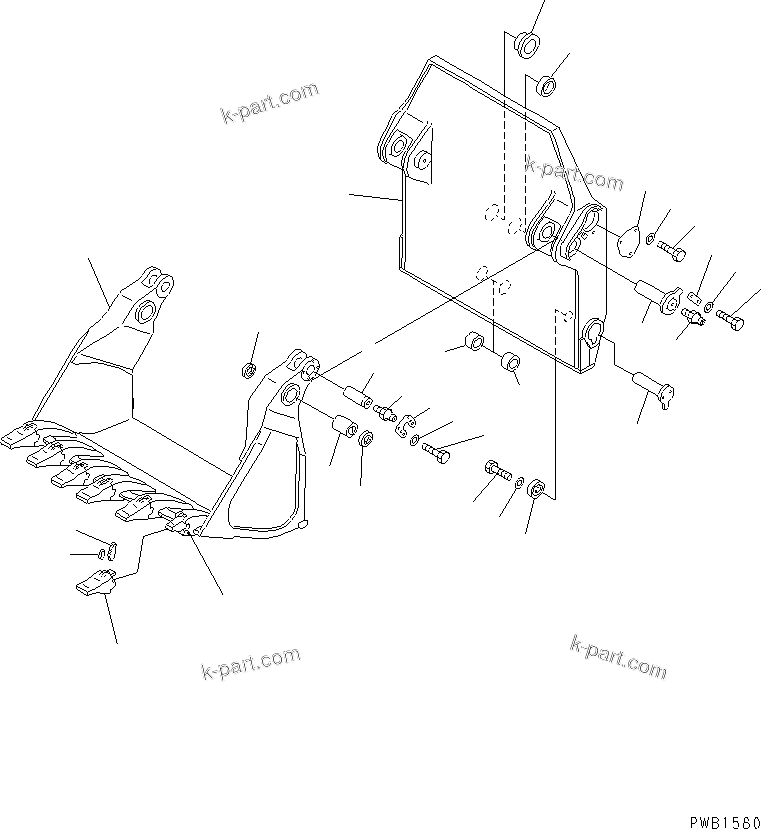 k-part.com

k-part.com

k-part.com

k-part.com

PWB1580