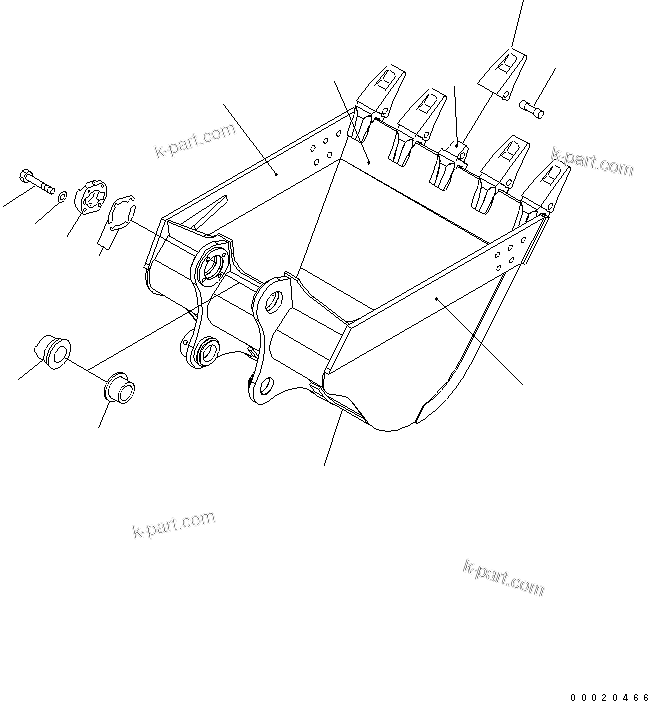 k-part.com

k-part.com

k-part.com

k-part.com

00020466