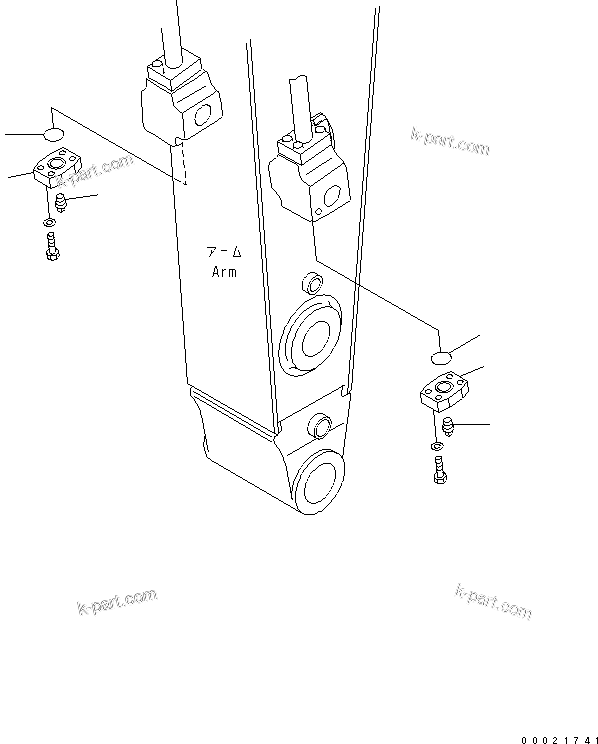 k-part.com

k-part.com

アーム
Arm

k-part.com

k-part.com

00021741