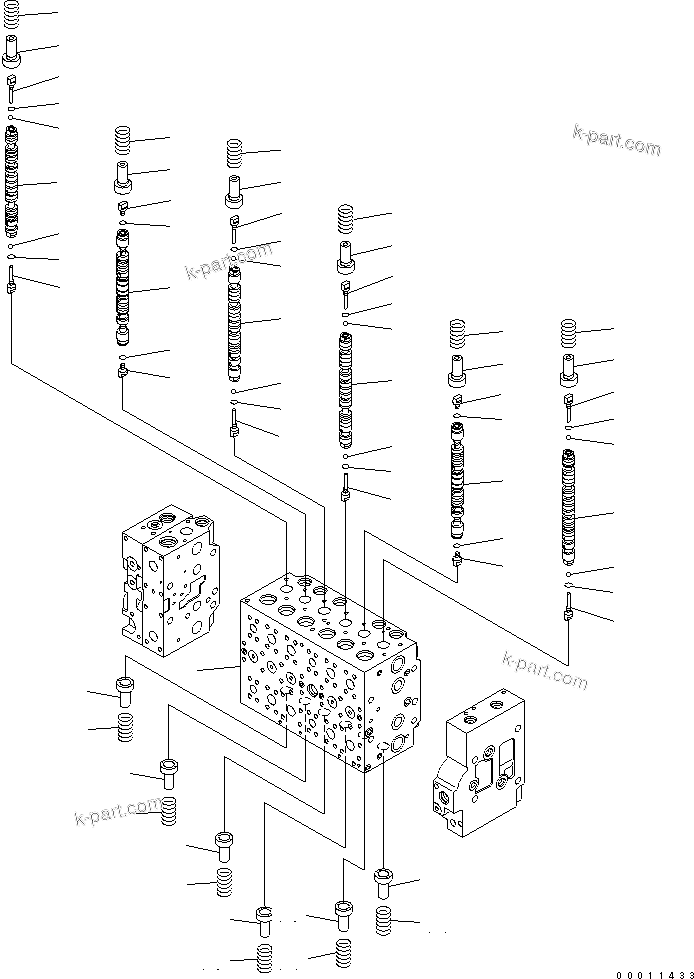 k-part.com

k-part.com

k-part.com

k-part.com

00011433