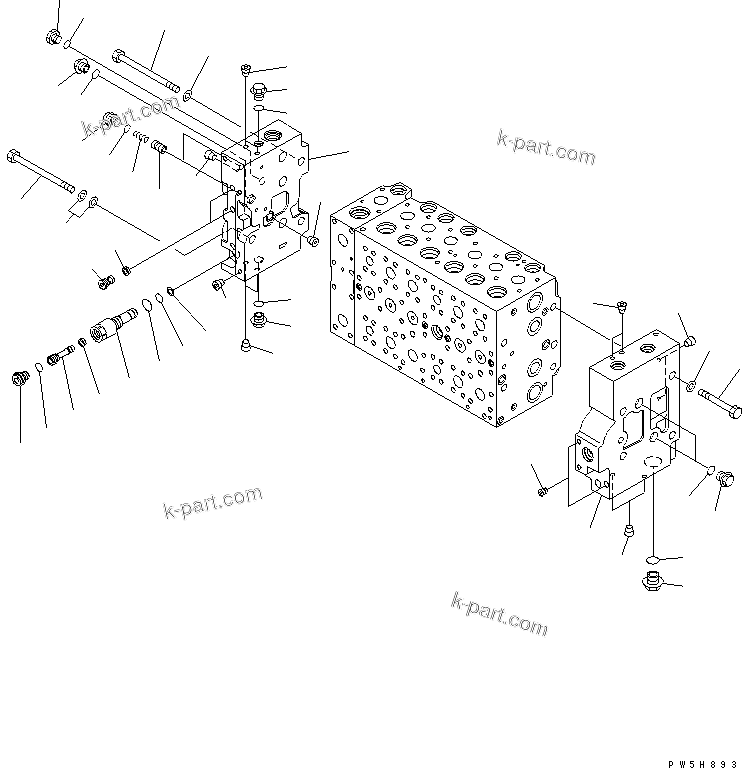 k-part.com

k-part.com

k-part.com

k-part.com

PW5H893