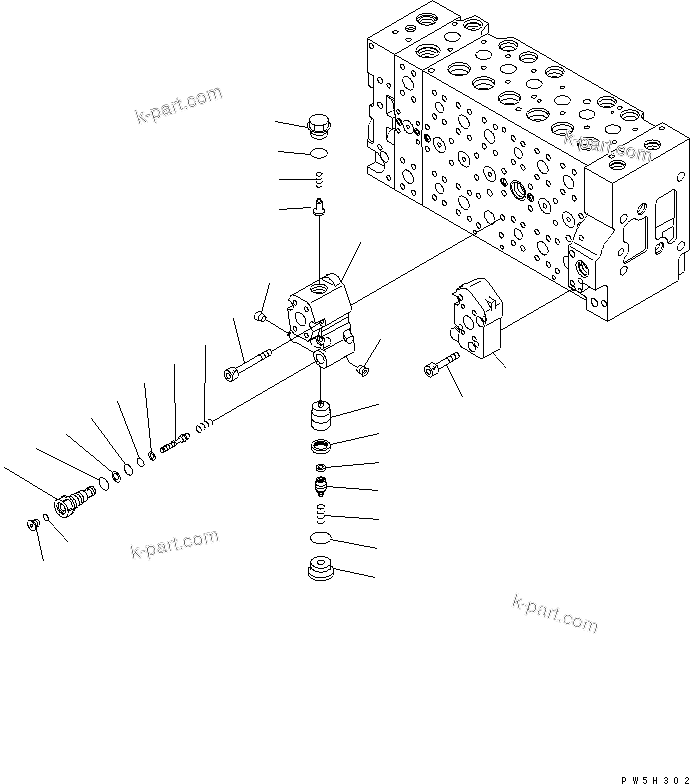 k-part.com

k-part.com

k-part.com

k-part.com

PW5H302