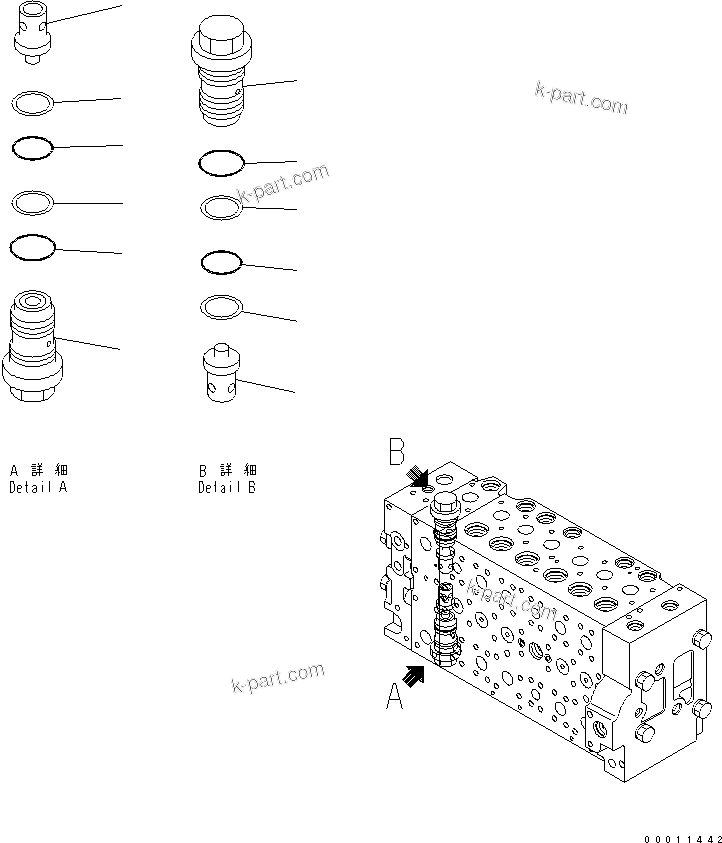 k-part.com

k-part.com

A 詳 細
Detail A

B 詳 細
Detail B

B

k-part.com

k-part.com

A

00011442