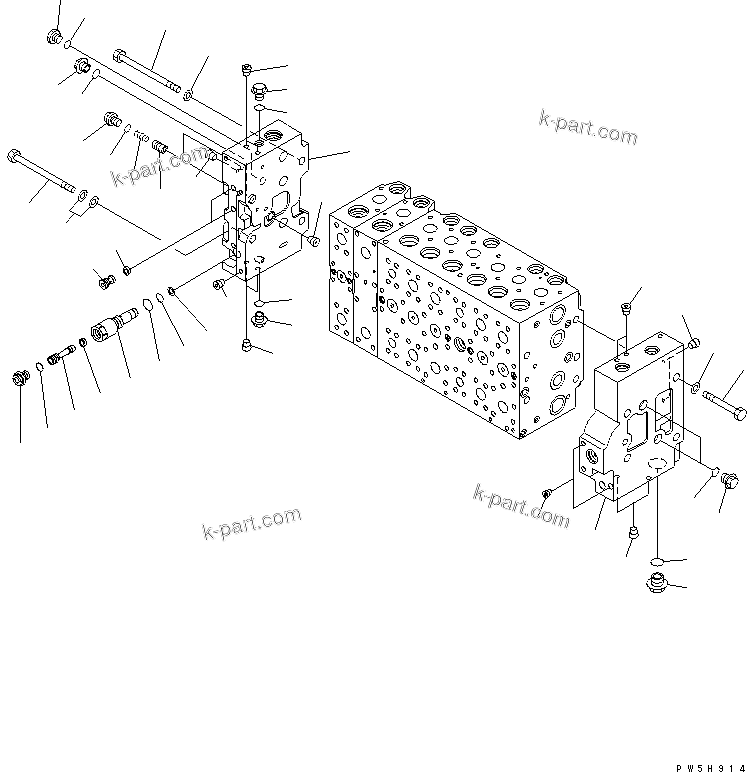 k-part.com

k-part.com

k-part.com

k-part.com

PW5H914