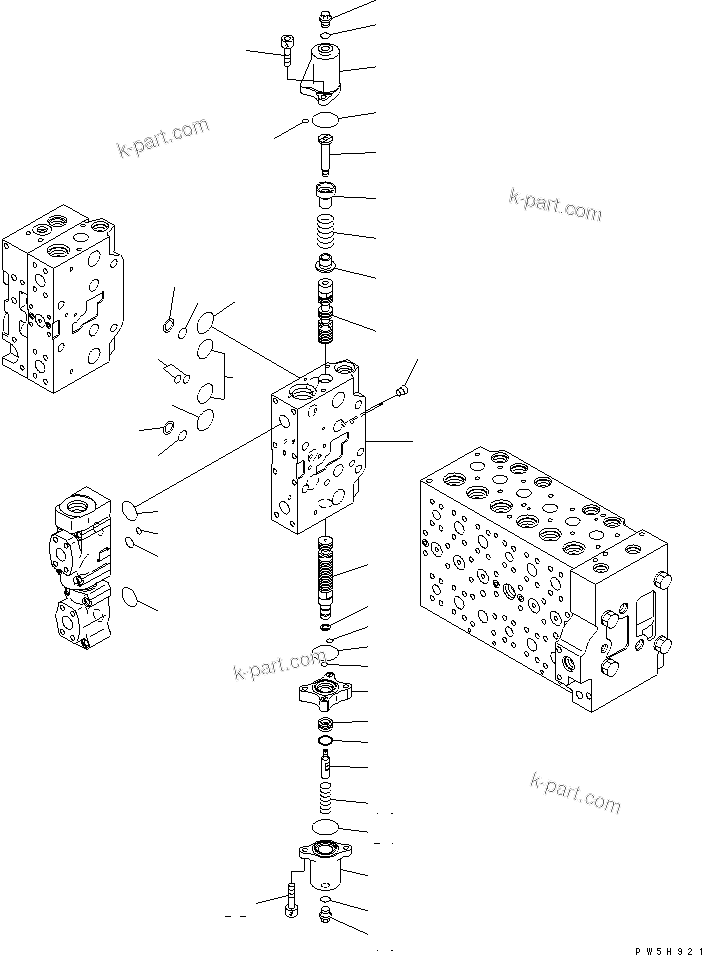 k-part.com

k-part.com

k-part.com

k-part.com

PW5H921