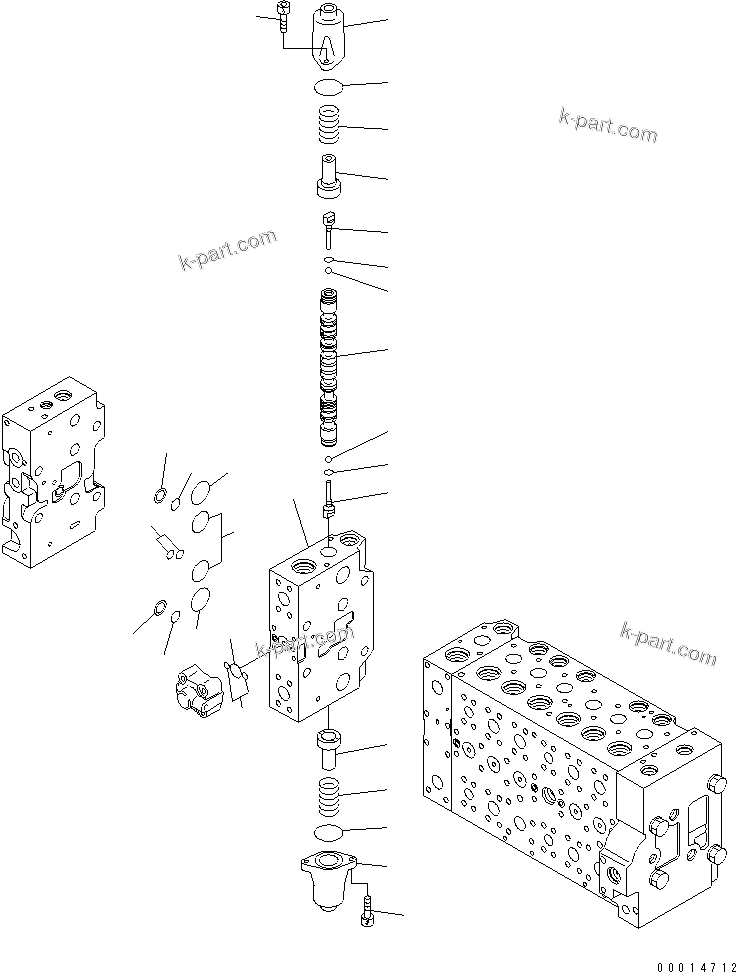 k-part.com

k-part.com

k-part.com

k-part.com

00014712