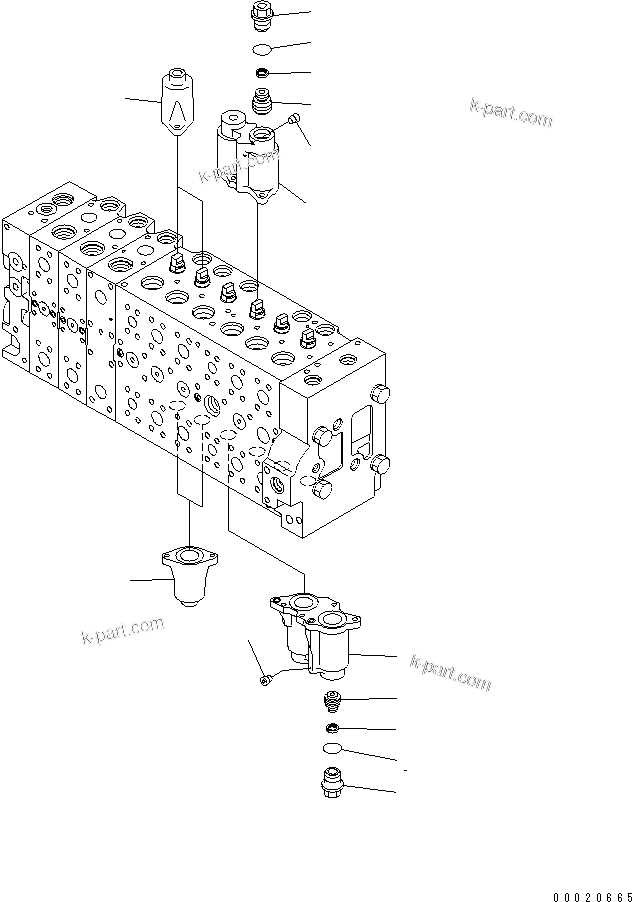 k-part.com

k-part.com

k-part.com

k-part.com

00020665