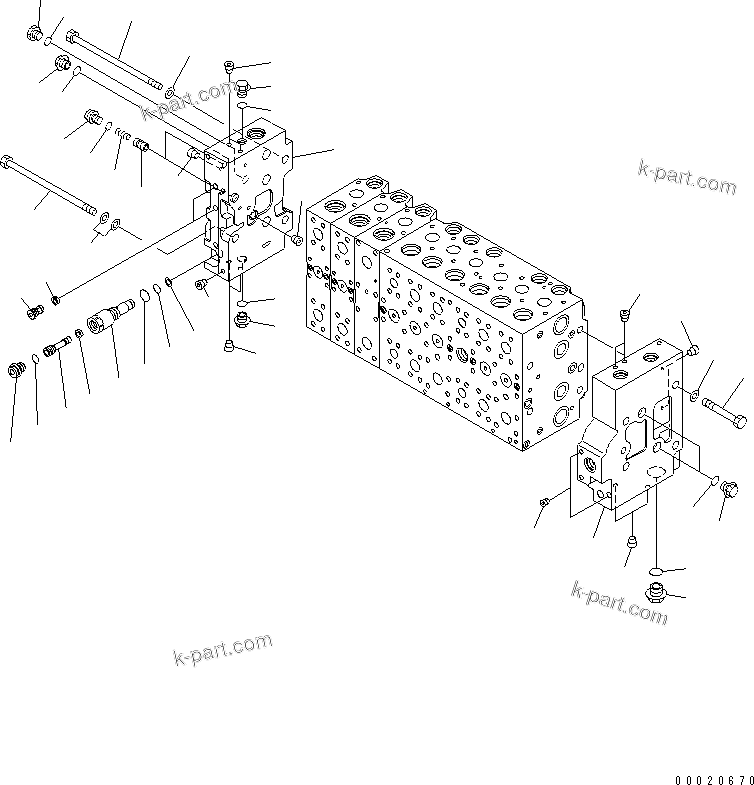 k-part.com

k-part.com

k-part.com

k-part.com

00020670