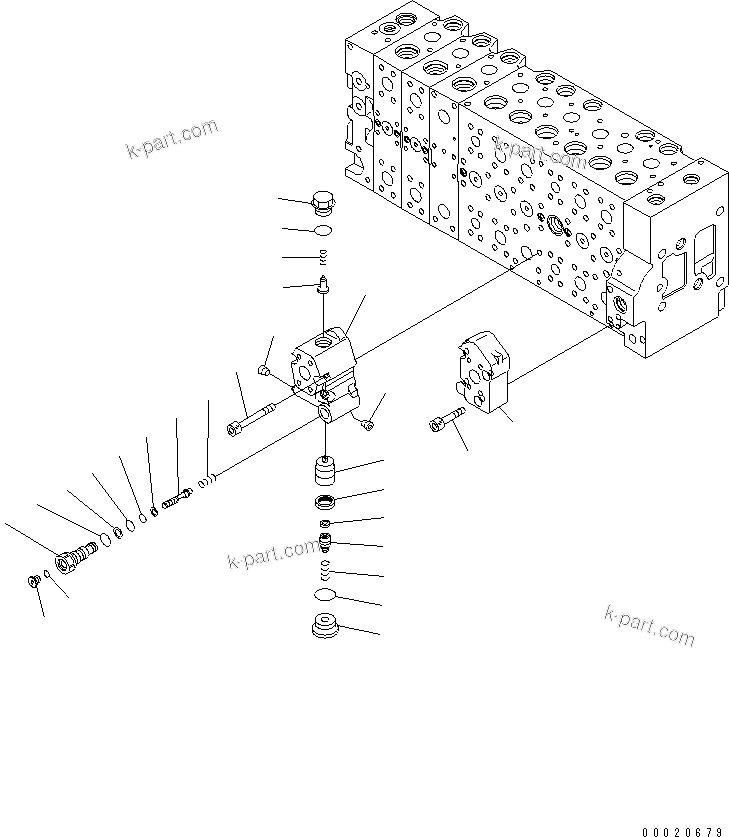 k-part.com

k-part.com

k-part.com

k-part.com

00020679