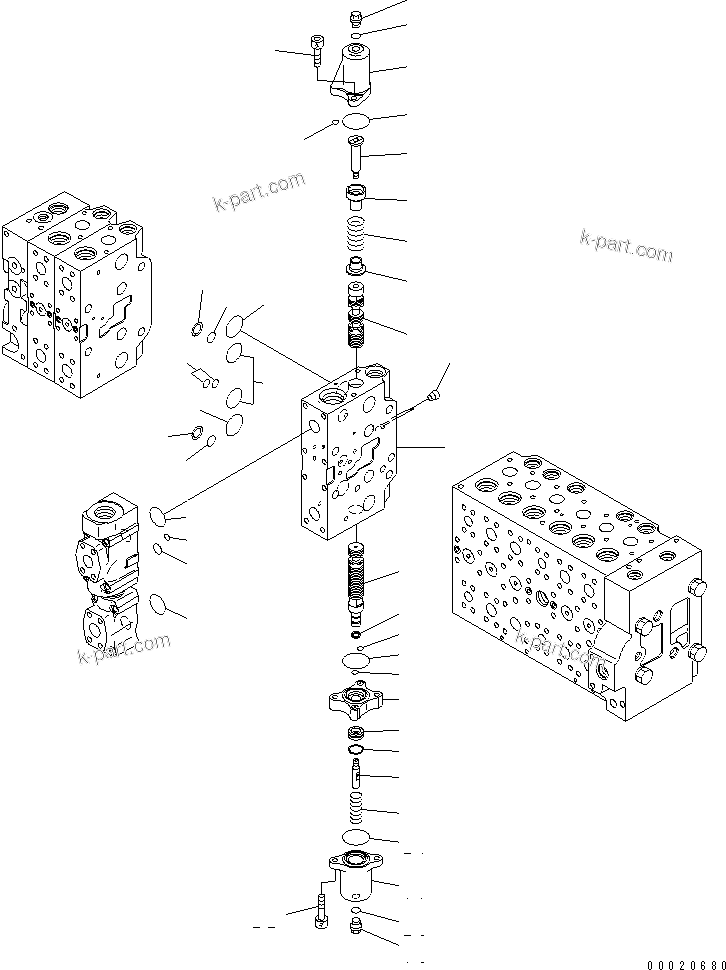 k-part.com

k-part.com

k-part.com

k-part.com

00020680