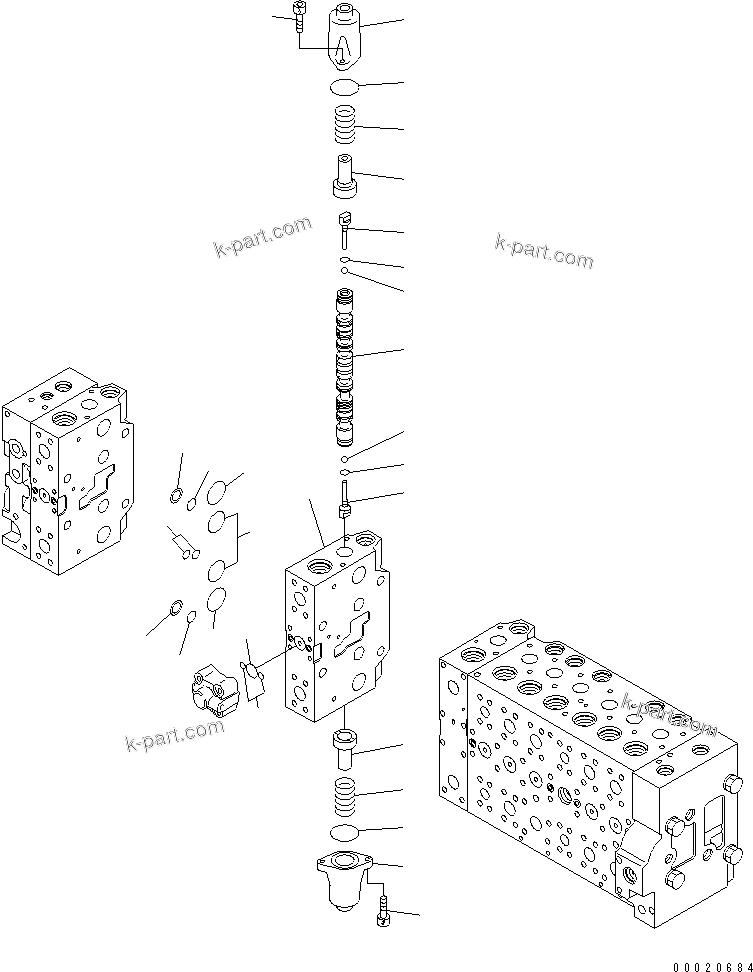 k-part.com
k-part.com
k-part.com
k-part.com
00020684