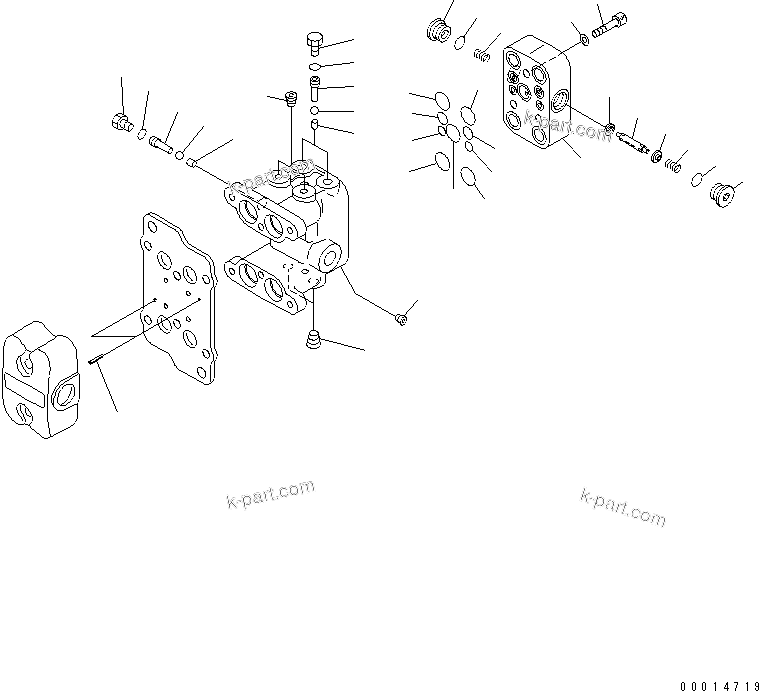 k-part.com

k-part.com

k-part.com

k-part.com

00014719