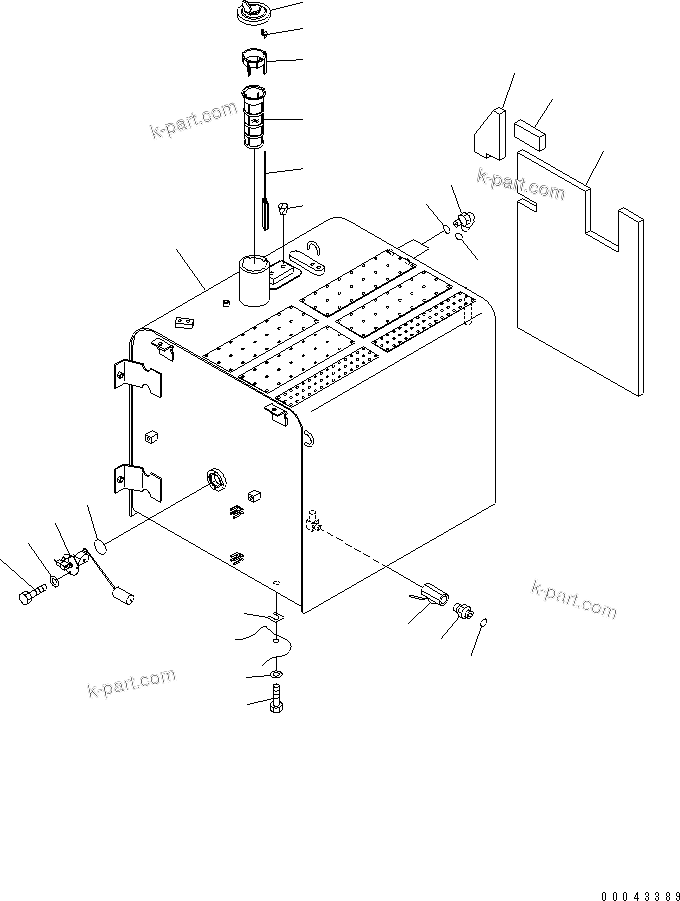 k-part.com

k-part.com

k-part.com

k-part.com

00043389