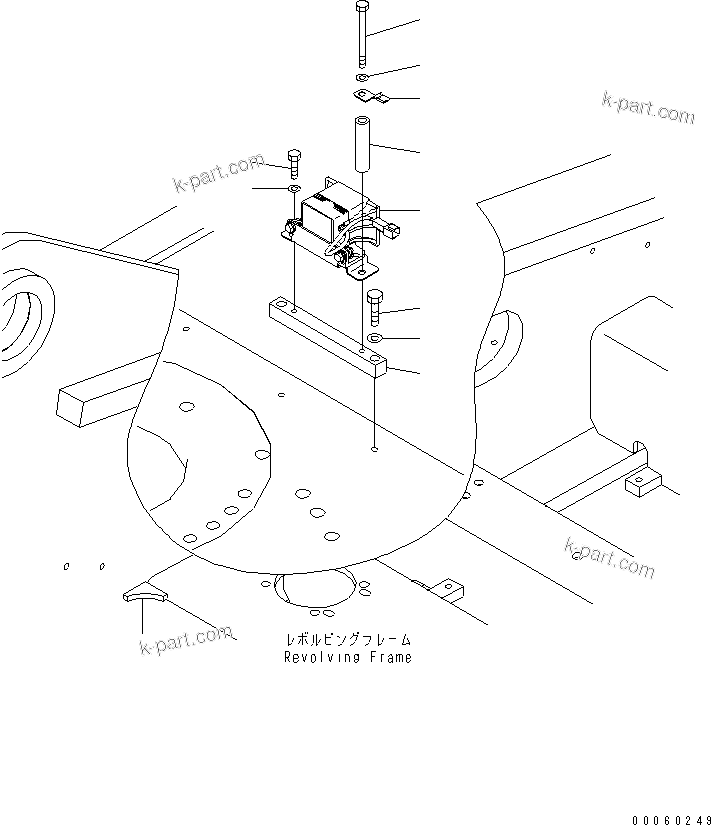 k-part.com

k-part.com

k-part.com

k-part.com

レボルビングフレーム
Revolving Frame

00060249