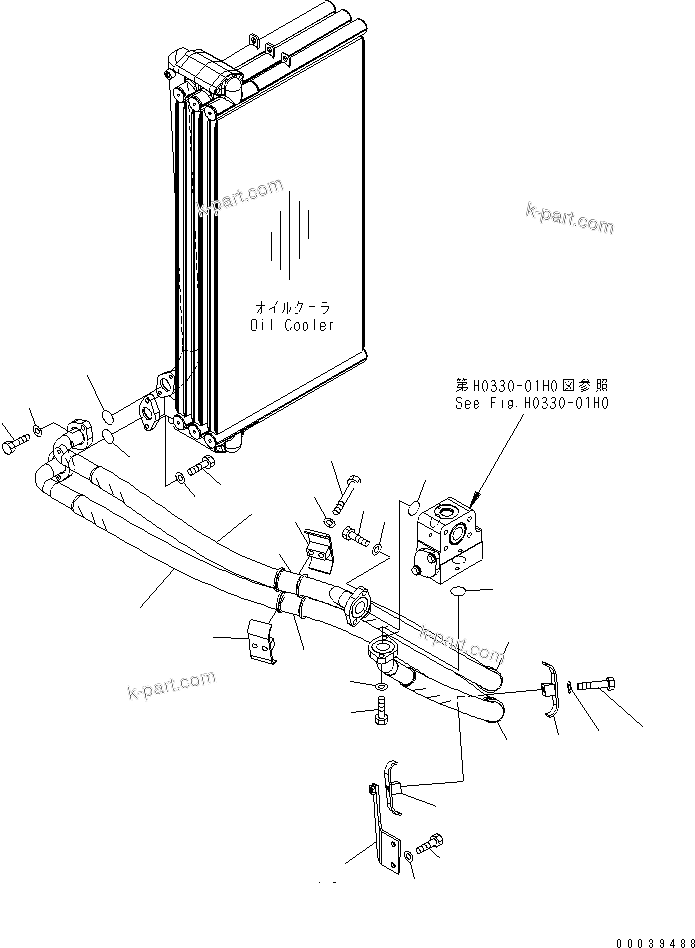 k-part.com

k-part.com

オイルクーラ
Oil Cooler

第H0330-01H0図参照
See Fig.H0330-01H0

k-part.com

k-part.com

00039488