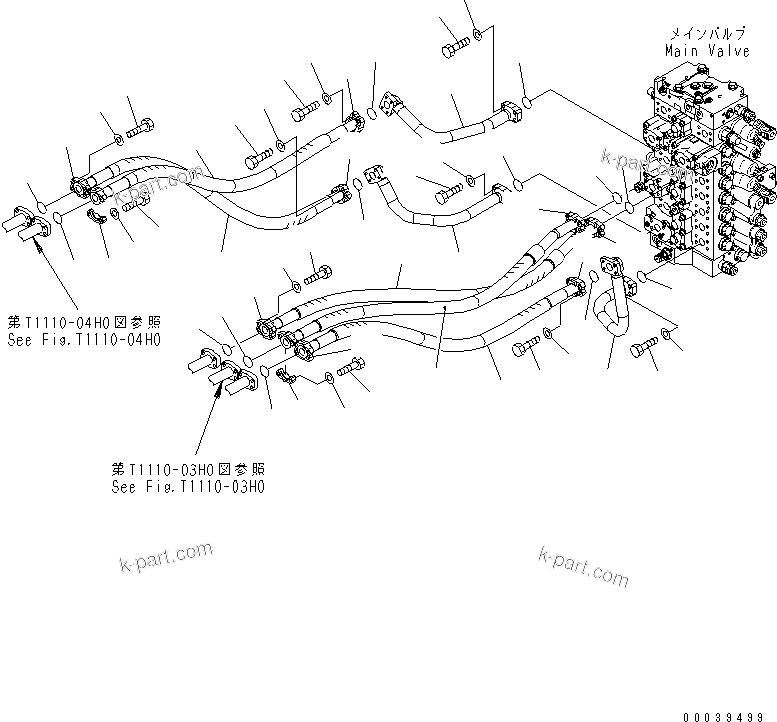 メインバルブ
Main Valve

k-part.com

k-part.com

第T1110-04H0図参照
See Fig.T1110-04H0

第T1110-03H0図参照
See Fig.T1110-03H0

k-part.com

k-part.com

00039499