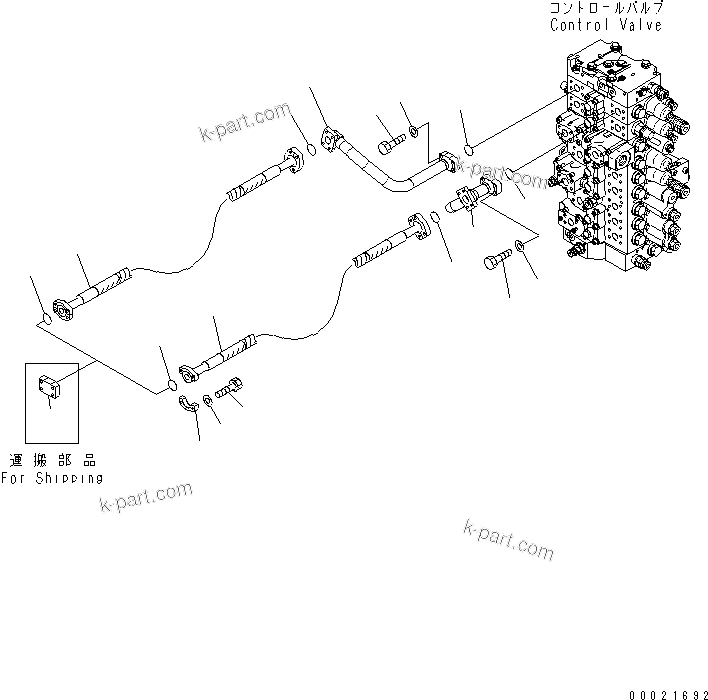 コントロールバルブ
Control Valve

k-part.com

k-part.com

運搬部品
For Shipping

k-part.com

k-part.com

00021692