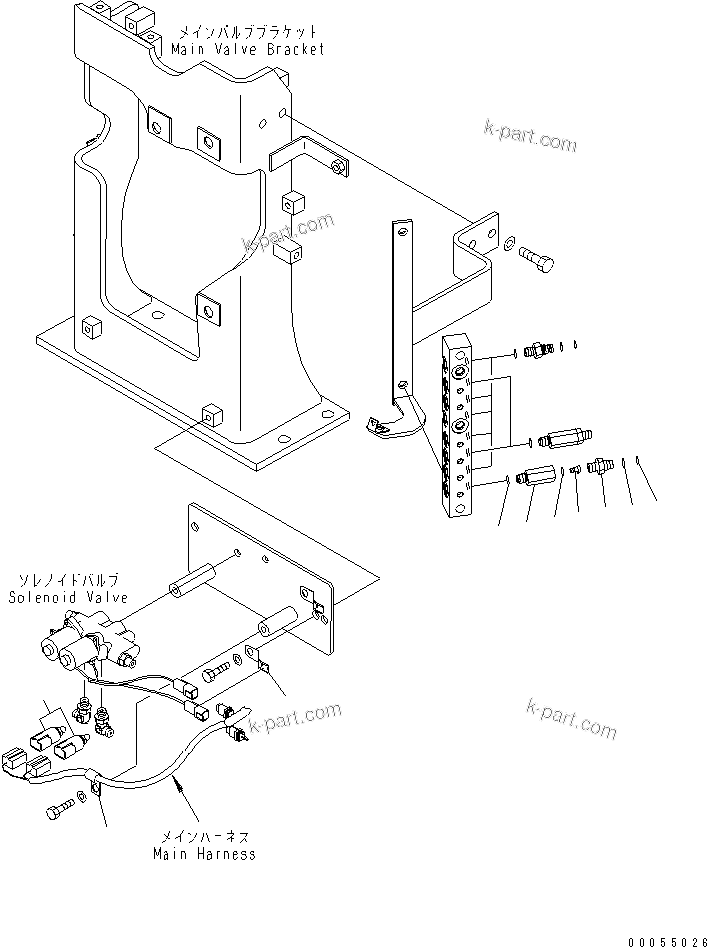 メインバルブブラケット
Main Valve Bracket

k-part.com

k-part.com

ソレノイドバルブ
Solenoid Valve

k-part.com

k-part.com

メインハーネス
Main Harness

00055026