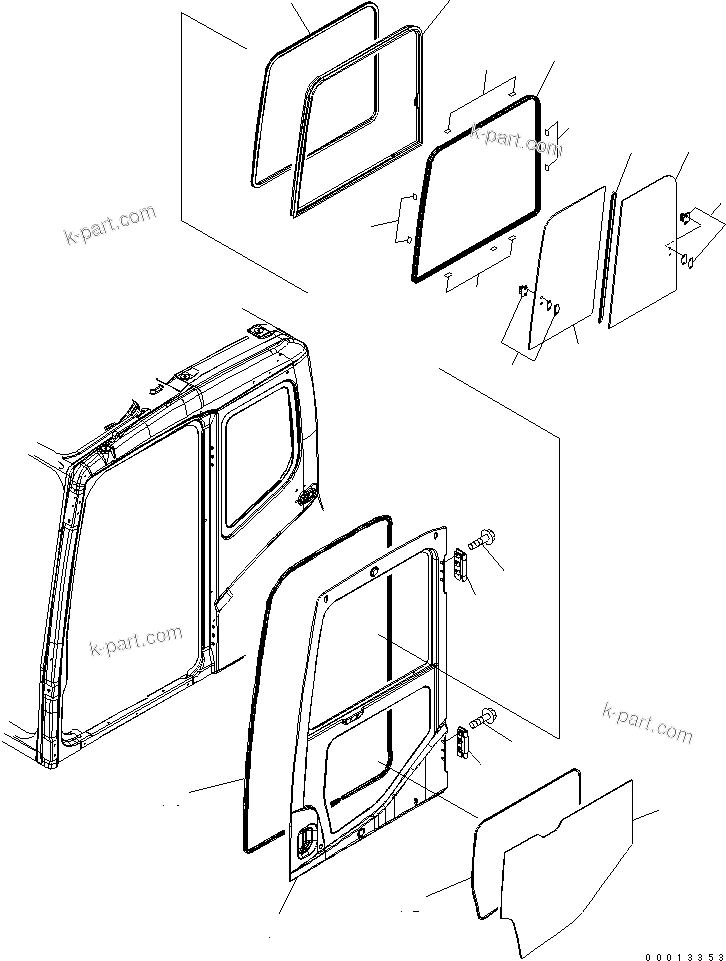 k-part.com
k-part.com
k-part.com
k-part.com
00013353