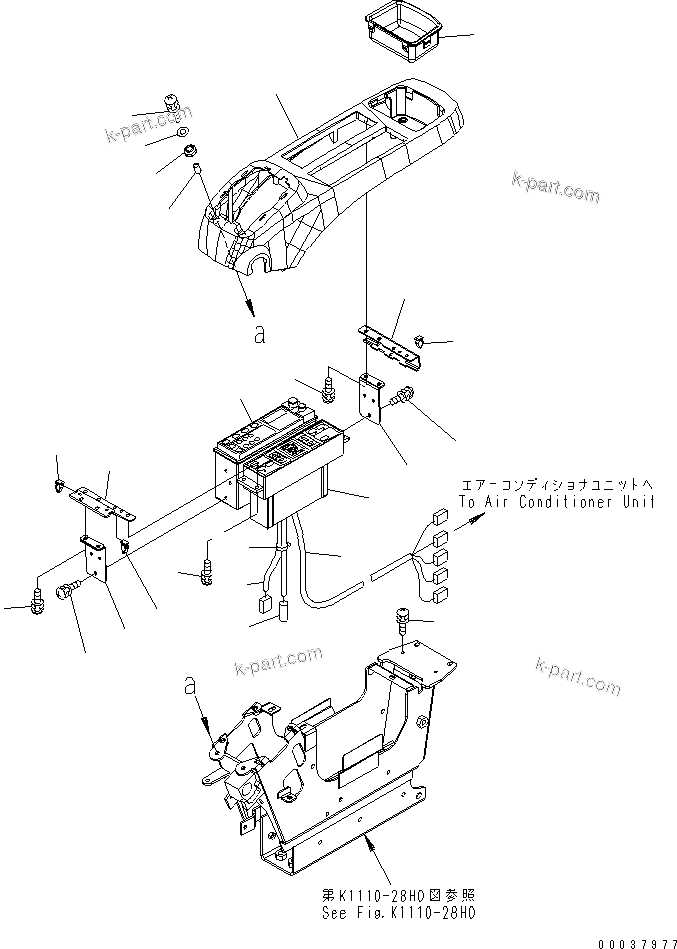 k-part.com

k-part.com

a

エアーコンディショナユニットへ
To Air Conditioner Unit

k-part.com

k-part.com

a

第K1110-28H0図参照
See Fig.K1110-28H0

00037977