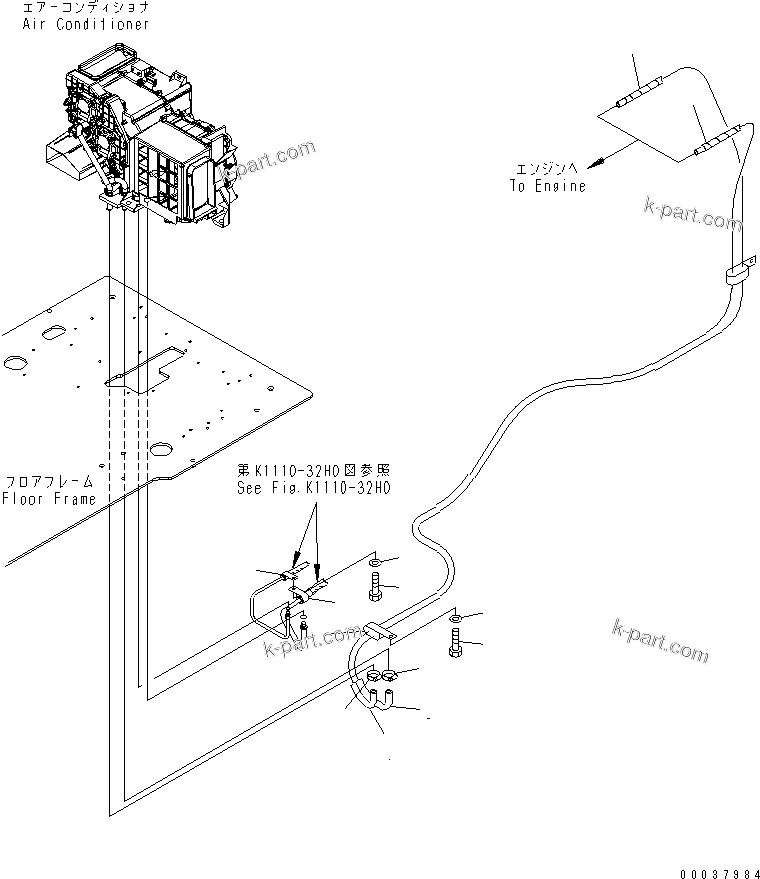 エアーコンディショナ
Air Conditioner

k-part.com

エンジンへ
To Engine

k-part.com

フロアフレーム
Floor Frame

第K1110-32H0図参照
See Fig.K1110-32H0

k-part.com

k-part.com

00037984