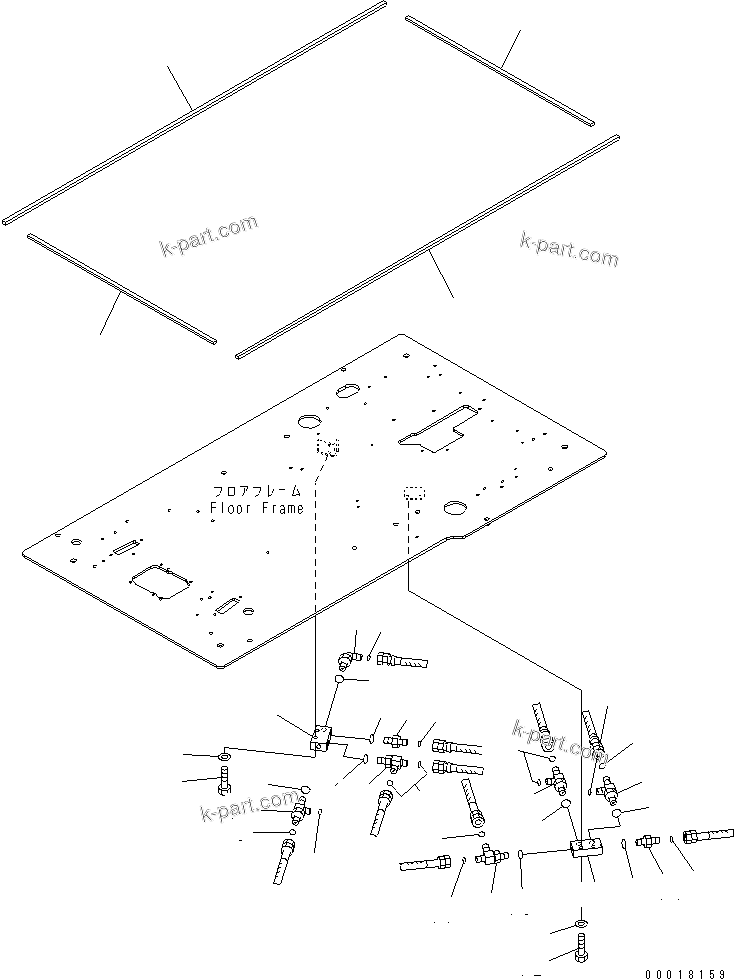 k-part.com
k-part.com
フロアフレーム
Floor Frame
k-part.com
k-part.com
00018159