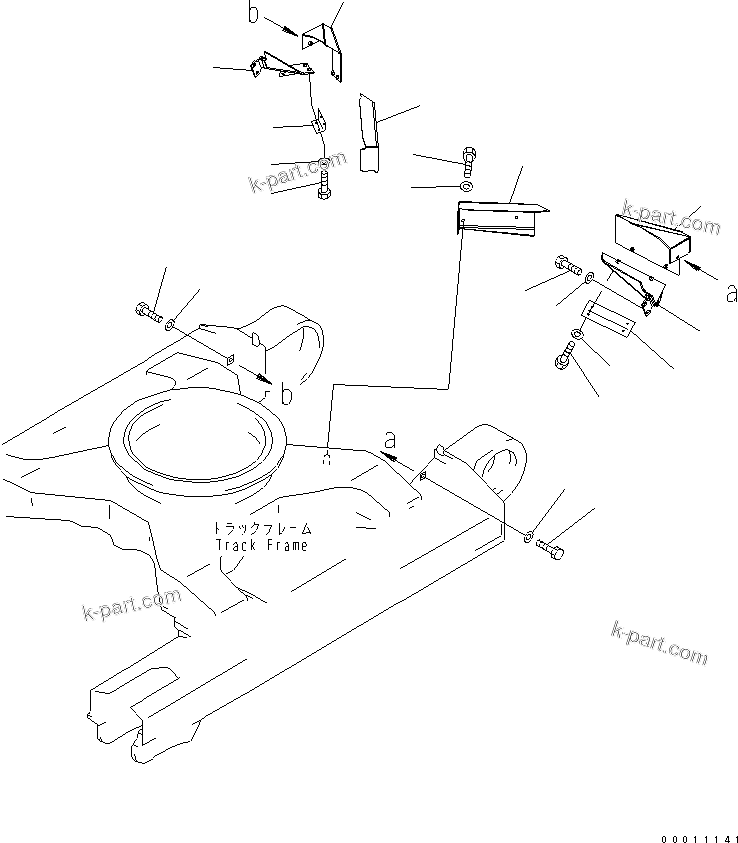 b

k-part.com

k-part.com

a

b

a

トラックフレーム
Track Frame

k-part.com

k-part.com

00011141