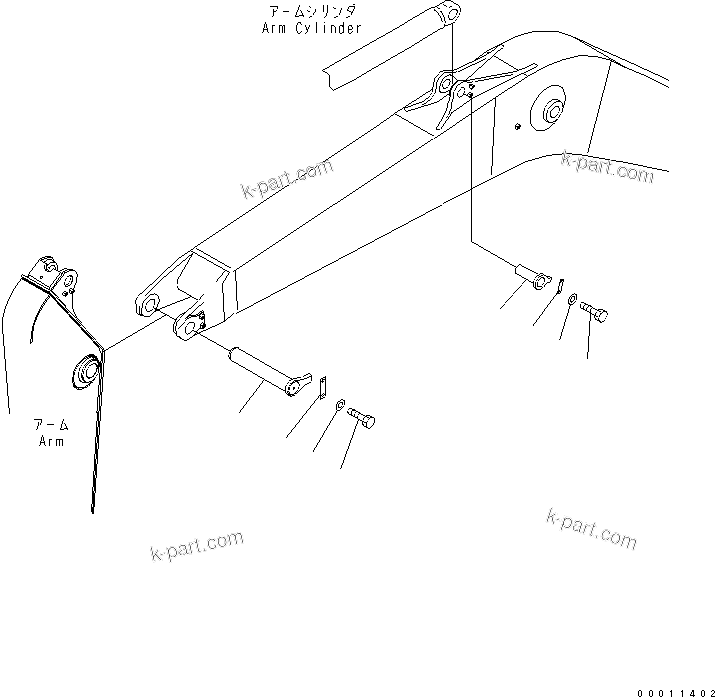 アームシリンダ
Arm Cylinder

k-part.com

k-part.com

アーム
Arm

k-part.com

k-part.com

00011402